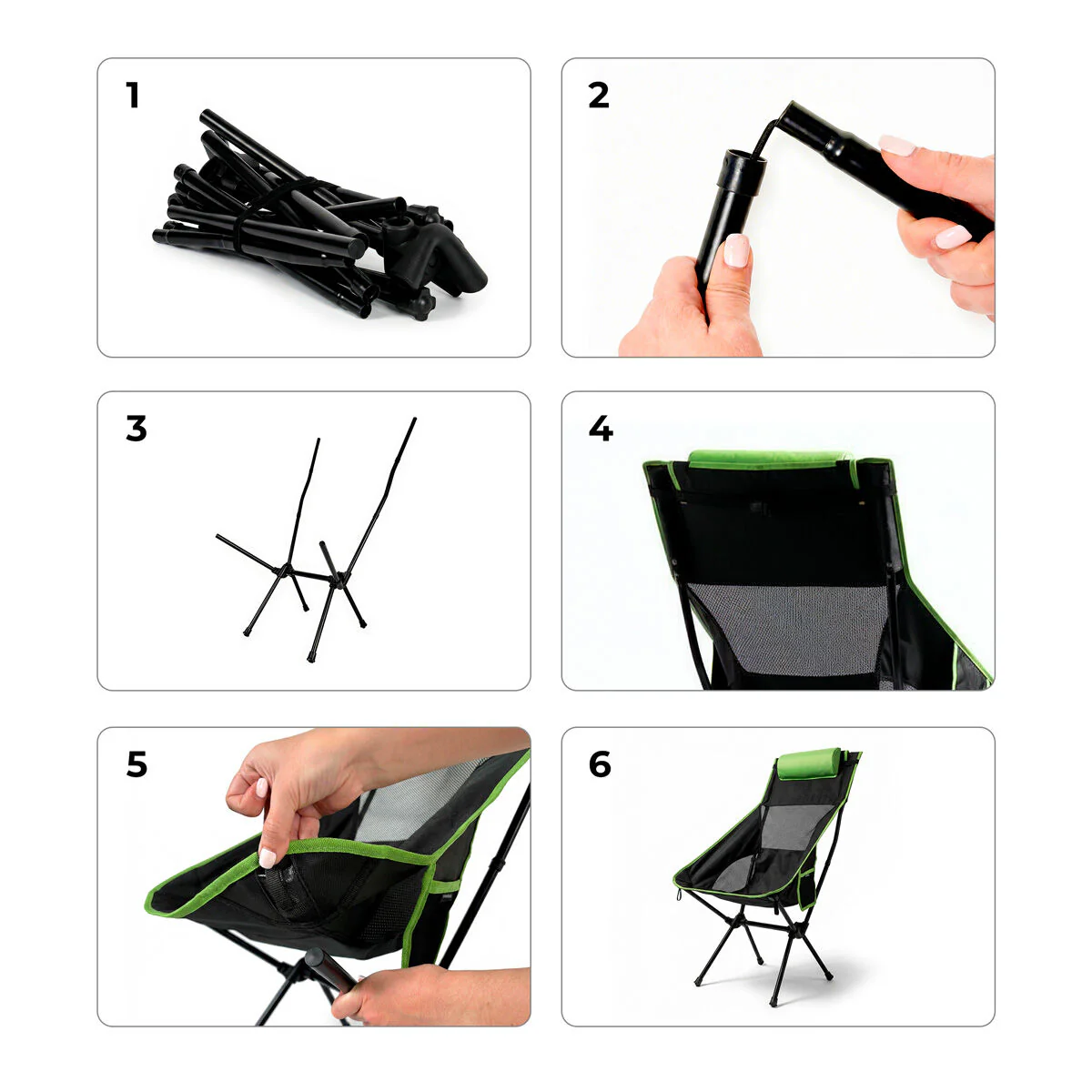 1

2

3

4

5

6